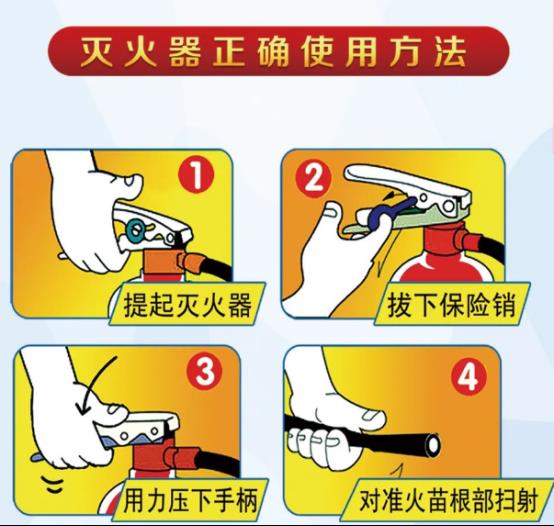 灭火器正确使用方法

1
提起灭火器

2
拔下保险销

3
用力压下手柄

4
对准火苗根部扫射